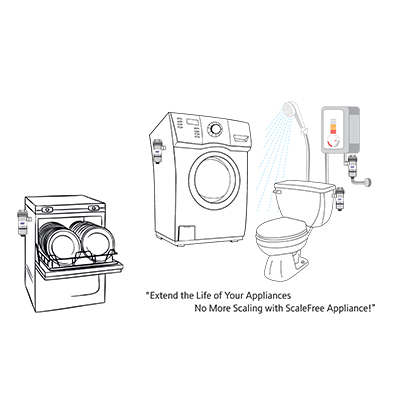 "Extend the Life of Your Appliances
No More Scaling with ScaleFree Appliance!"